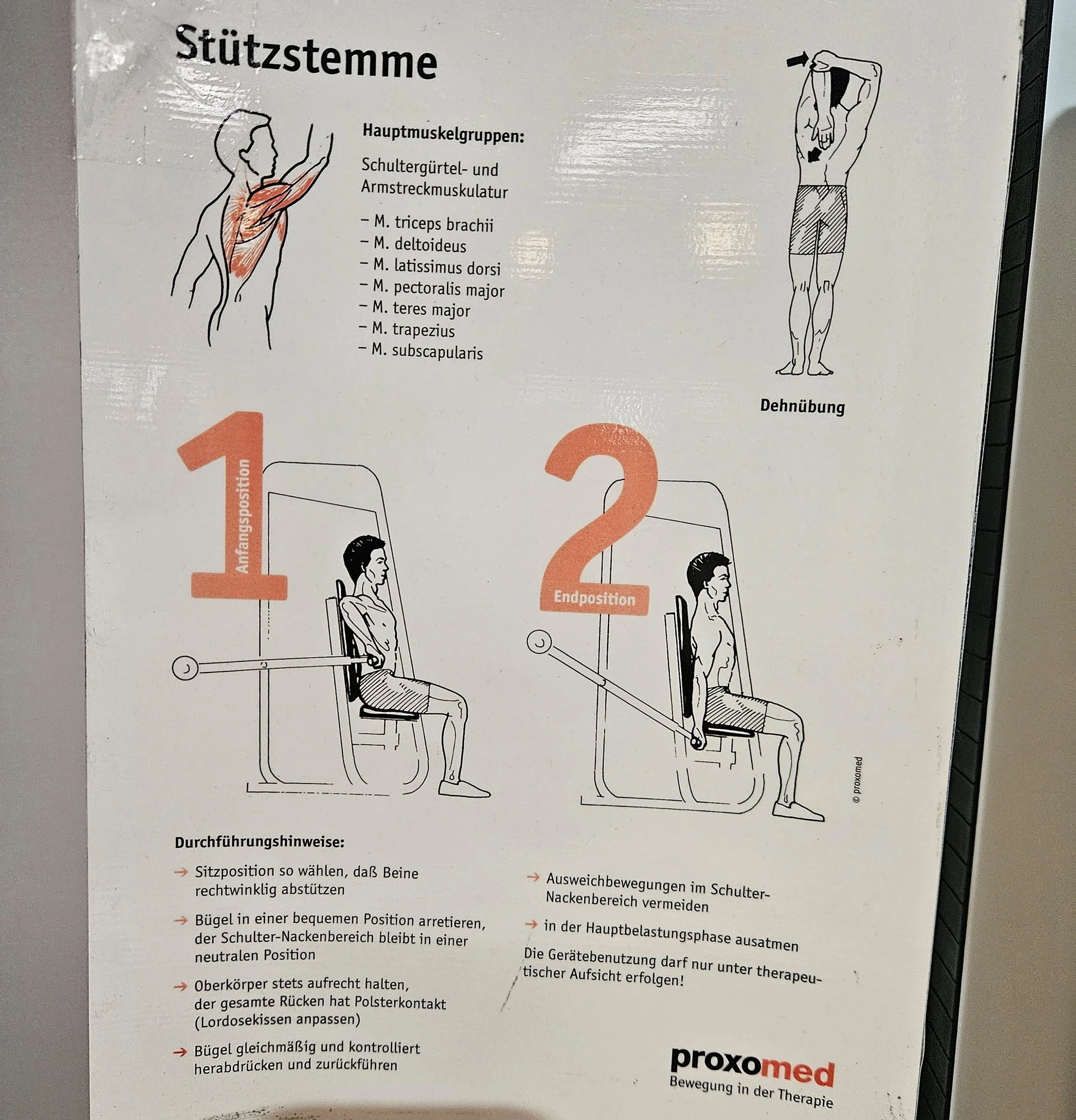 Stützstemme

Hauptmuskelgruppen:

Schultergürtel- und Armstreckmuskulatur

– M. triceps brachii
– M. deltoideus
– M. latissimus dorsi
– M. pectoralis major
– M. teres major
– M. trapezius
– M. subscapularis

Dehnübung

1 Anfangsposition

2 Endposition

© proxomed

Durchführungshinweise:

→ Sitzposition so wählen, daß Beine rechtwinklig abstützen

→ Bügel in einer bequemen Position arretieren, der Schulter-Nackenbereich bleibt in einer neutralen Position

→ Oberkörper stets aufrecht halten, der gesamte Rücken hat Polsterkontakt (Lordosekissen anpassen)

→ Bügel gleichmäßig und kontrolliert herabdrücken und zurückführen

→ Ausweichbewegungen im Schulter-Nackenbereich vermeiden

→ in der Hauptbelastungsphase ausatmen

Die Gerätebenutzung darf nur unter therapeutischer Aufsicht erfolgen!

proxomed
Bewegung in der Therapie